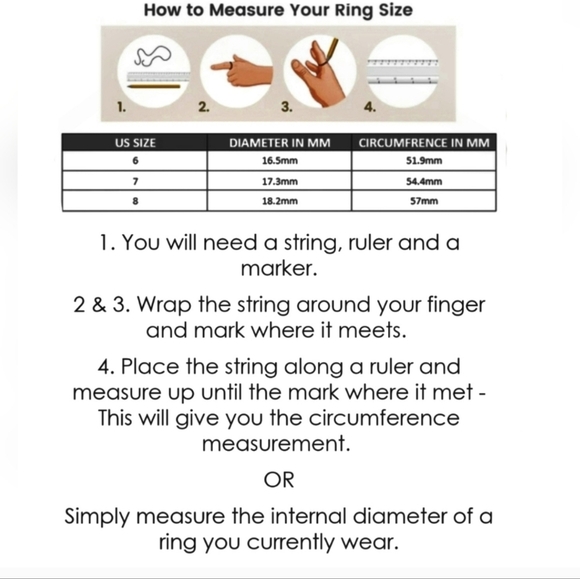 How to Measure Your Ring Size

1. 2. 3. 4.

| US SIZE | DIAMETER IN MM | CIRCUMFRENCE IN MM |
|---|---|---|
| 6 | 16.5mm | 51.9mm |
| 7 | 17.3mm | 54.4mm |
| 8 | 18.2mm | 57mm |

1. You will need a string, ruler and a marker.

2 & 3. Wrap the string around your finger and mark where it meets.

4. Place the string along a ruler and measure up until the mark where it met - This will give you the circumference measurement.

OR

Simply measure the internal diameter of a ring you currently wear.